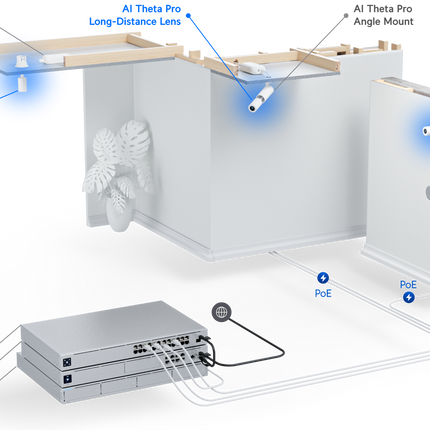 AI Theta Pro
Long-Distance Lens

AI Theta Pro
Angle Mount

PoE

PoE